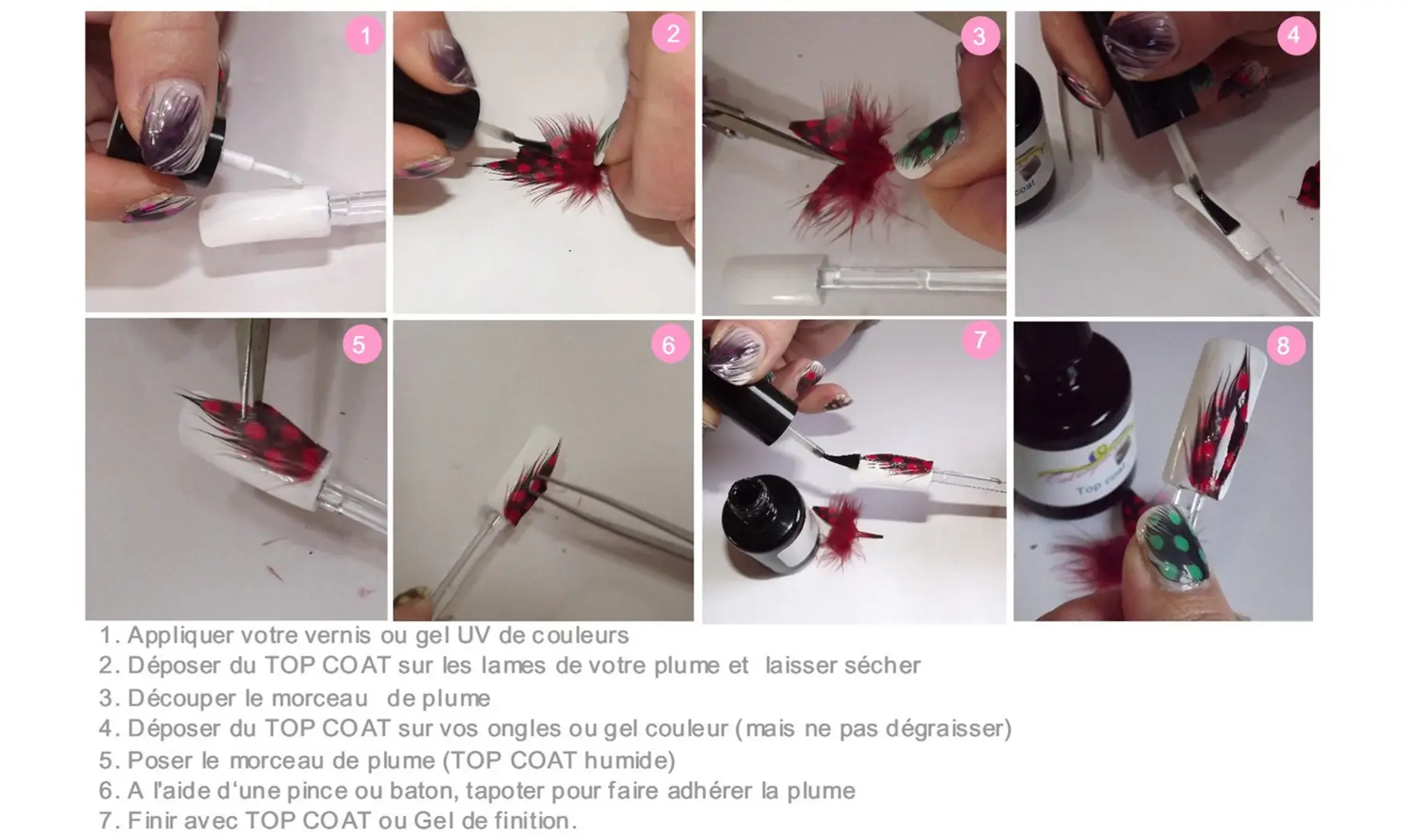 1

2

3

4

coat

5

6

7

8

Top coat

1. Appliquer votre vernis ou gel UV de couleurs
2. Déposer du TOP COAT sur les lames de votre plume et laisser sécher
3. Découper le morceau de plume
4. Déposer du TOP COAT sur vos ongles ou gel couleur (mais ne pas dégraisser)
5. Poser le morceau de plume (TOP COAT humide)
6. A l'aide d'une pince ou baton, tapoter pour faire adhérer la plume
7. Finir avec TOP COAT ou Gel de finition.